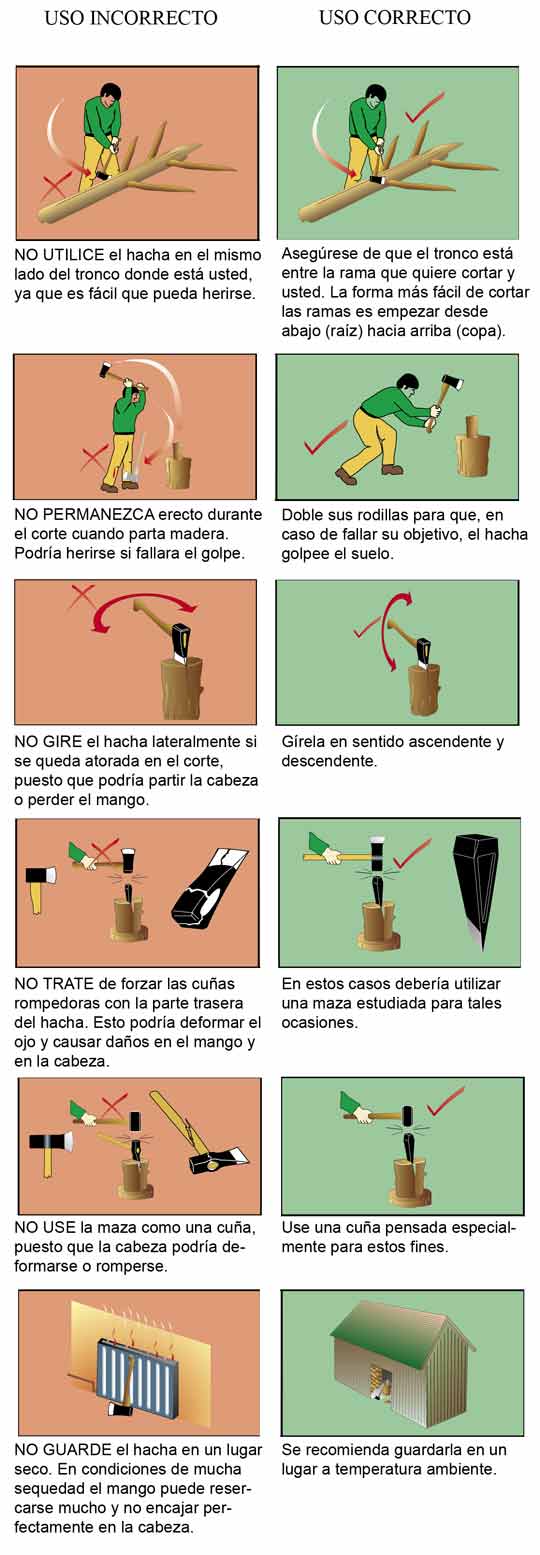 USO INCORRECTO

NO UTILICE el hacha en el mismo lado del tronco donde está usted, ya que es fácil que pueda herirse.

NO PERMANEZCA erecto durante el corte cuando parta madera. Podría herirse si fallara el golpe.

NO GIRE el hacha lateralmente si se queda atorada en el corte, puesto que podría partir la cabeza o perder el mango.

NO TRATE de forzar las cuñas rompedoras con la parte trasera del hacha. Esto podría deformar el ojo y causar daños en el mango y en la cabeza.

NO USE la maza como una cuña, puesto que la cabeza podría deformarse o romperse.

NO GUARDE el hacha en un lugar seco. En condiciones de mucha sequedad el mango puede resercarse mucho y no encajar perfectamente en la cabeza.

USO CORRECTO

Asegúrese de que el tronco está entre la rama que quiere cortar y usted. La forma más fácil de cortar las ramas es empezar desde abajo (raíz) hacia arriba (copa).

Doble sus rodillas para que, en caso de fallar su objetivo, el hacha golpee el suelo.

Gírela en sentido ascendente y descendente.

En estos casos debería utilizar una maza estudiada para tales ocasiones.

Use una cuña pensada especialmente para estos fines.

Se recomienda guardarla en un lugar a temperatura ambiente.