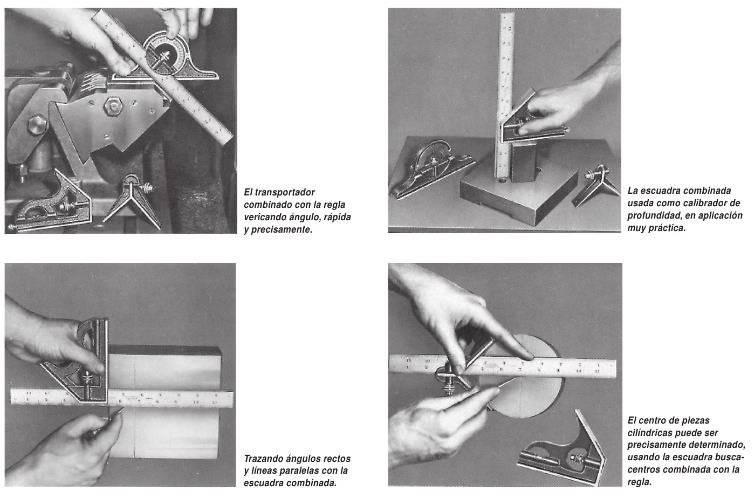 El transportador combinado con la regla vericando ángulo, rápida y precisamente.

La escuadra combinada usada como calibrador de profundidad, en aplicación muy práctica.

Trazando ángulos rectos y líneas paralelas con la escuadra combinada.

El centro de piezas cilíndricas puede ser precisamente determinado, usando la escuadra buscacentros combinada con la regla.