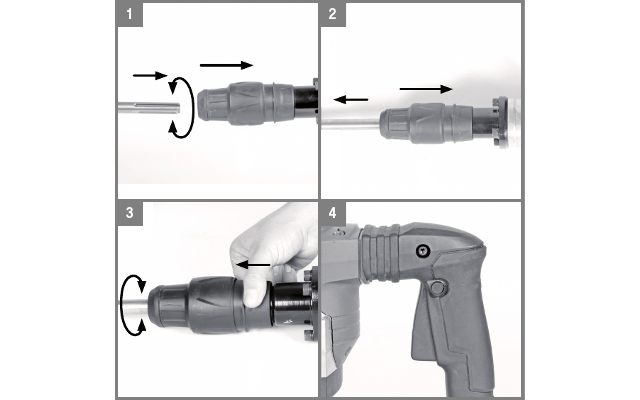 1

2

3

4