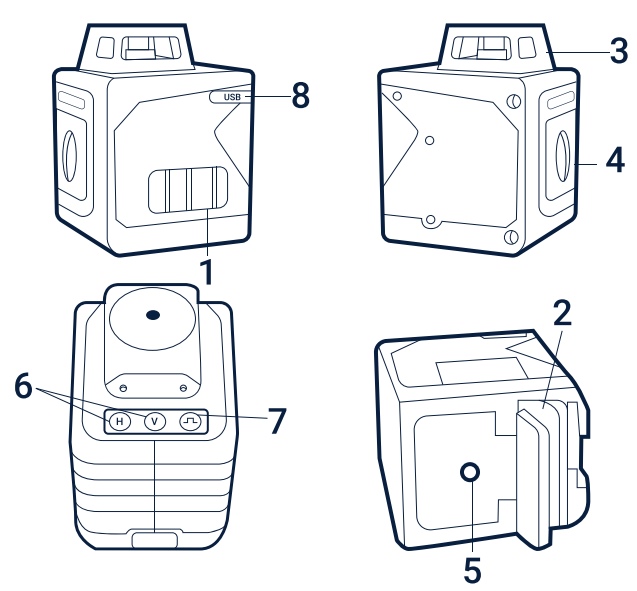 USB
8
3
4
1
2
6
H
V
7
5